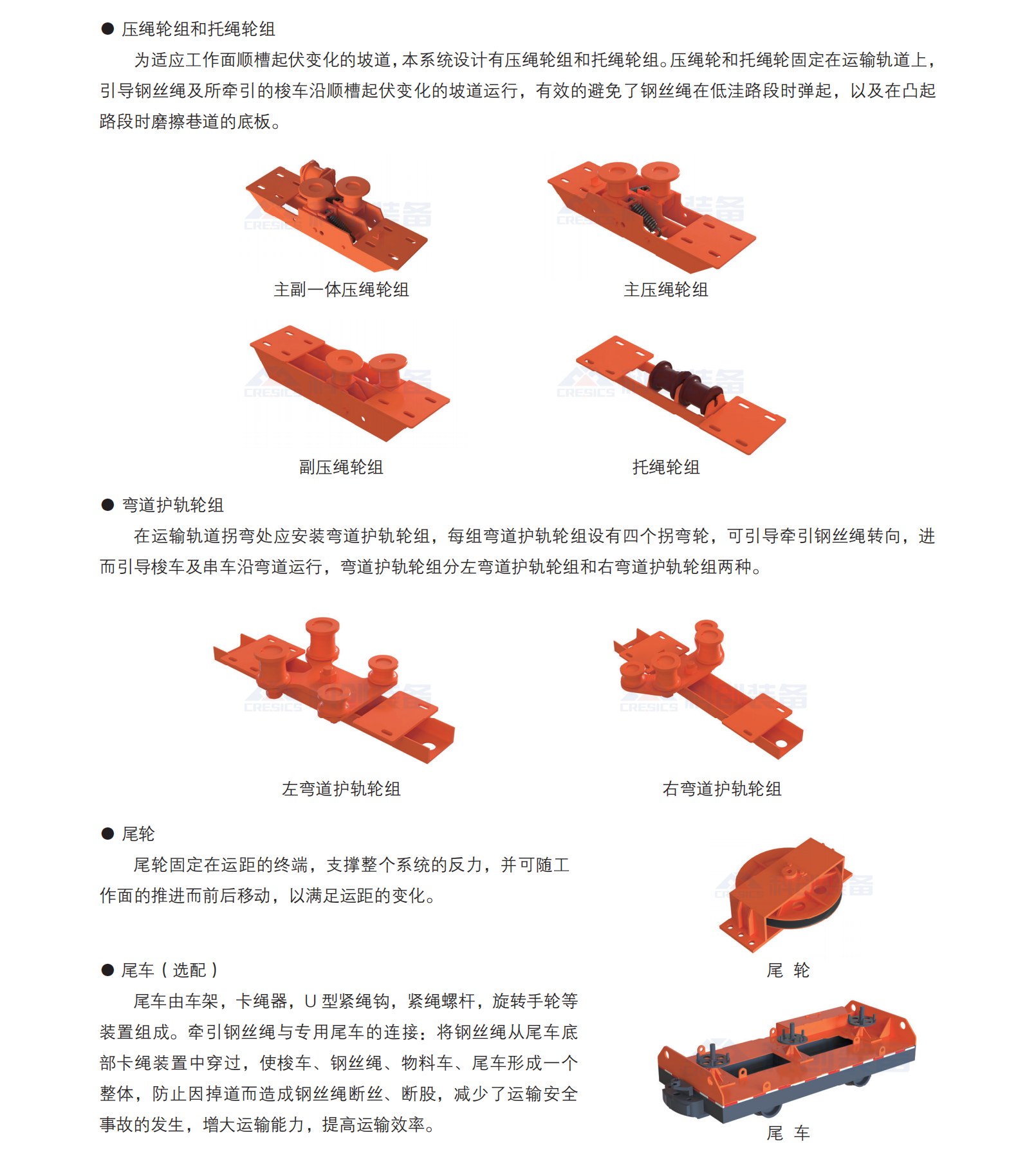 ● 压绳轮组和托绳轮组

为适应工作面顺槽起伏变化的坡道，本系统设计有压绳轮组和托绳轮组。压绳轮和托绳轮固定在运输轨道上，引导钢丝绳及所牵引的梭车沿顺槽起伏变化的坡道运行，有效的避免了钢丝绳在低洼路段时弹起，以及在凸起路段时磨擦巷道的底板。

主副一体压绳轮组

主压绳轮组

副压绳轮组

托绳轮组

● 弯道护轨轮组

在运输轨道拐弯处应安装弯道护轨轮组，每组弯道护轨轮组设有四个拐弯轮，可引导牵引钢丝绳转向，进而引导梭车及串车沿弯道运行，弯道护轨轮组分左弯道护轨轮组和右弯道护轨轮组两种。

左弯道护轨轮组

右弯道护轨轮组

● 尾轮

尾轮固定在运距的终端，支撑整个系统的反力，并可随工作面的推进而前后移动，以满足运距的变化。

尾 轮

● 尾车（选配）

尾车由车架，卡绳器，U 型紧绳钩，紧绳螺杆，旋转手轮等装置组成。牵引钢丝绳与专用尾车的连接：将钢丝绳从尾车底部卡绳装置中穿过，使梭车、钢丝绳、物料车、尾车形成一个整体，防止因掉道而造成钢丝绳断丝、断股，减少了运输安全事故的发生，增大运输能力，提高运输效率。

尾 车