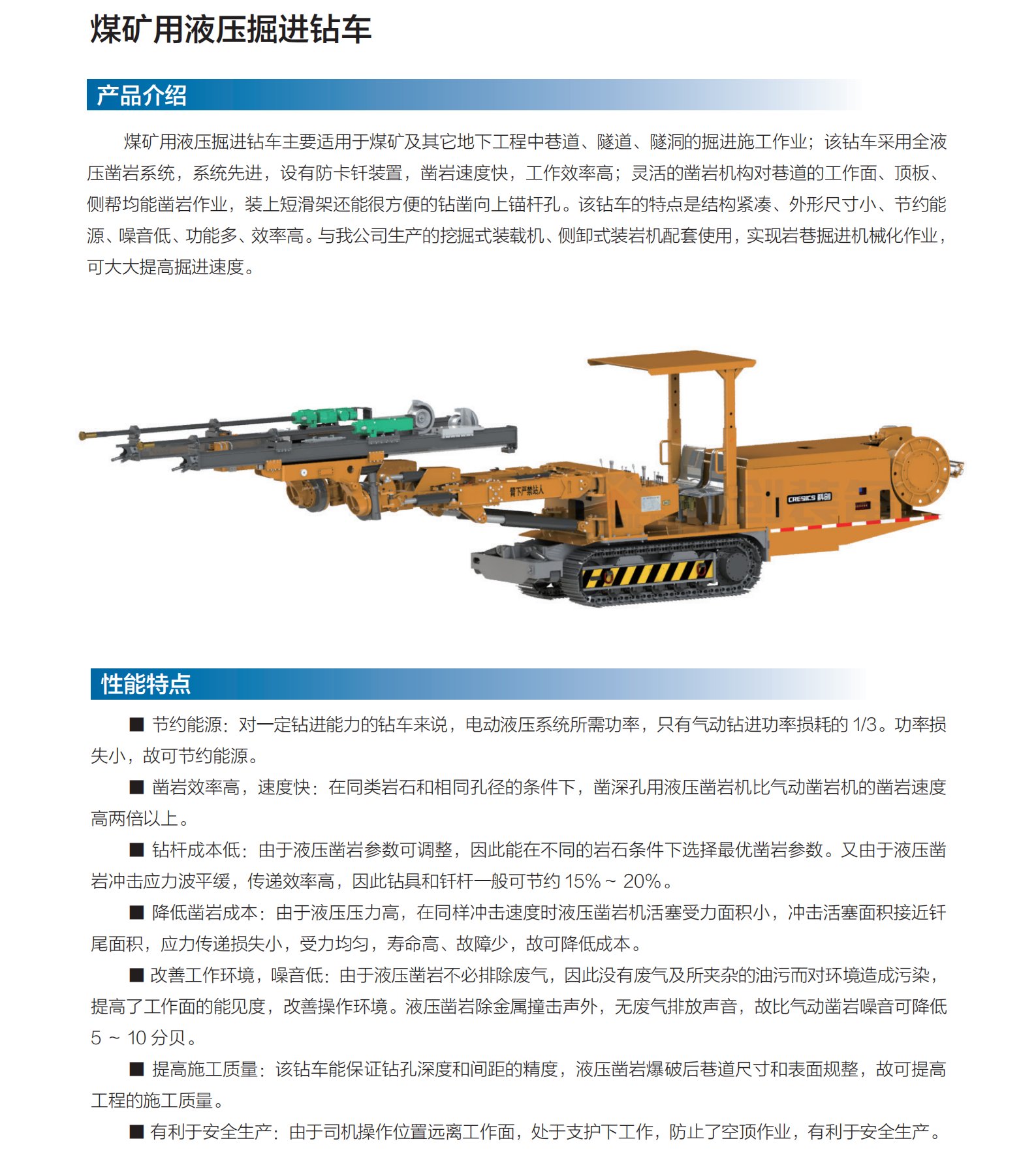 煤矿用液压掘进钻车

产品介绍

煤矿用液压掘进钻车主要适用于煤矿及其它地下工程中巷道、隧道、隧洞的掘进施工作业；该钻车采用全液压凿岩系统，系统先进，设有防卡钎装置，凿岩速度快，工作效率高；灵活的凿岩机构对巷道的工作面、顶板、侧帮均能凿岩作业，装上短滑架还能很方便的钻凿向上锚杆孔。该钻车的特点是结构紧凑、外形尺寸小、节约能源、噪音低、功能多、效率高。与我公司生产的挖掘式装载机、侧卸式装岩机配套使用，实现岩巷掘进机械化作业，可大大提高掘进速度。

臂下严禁站人

CRESICS 科创

性能特点

■ 节约能源：对一定钻进能力的钻车来说，电动液压系统所需功率，只有气动钻进功率损耗的 1/3。功率损失小，故可节约能源。

■ 凿岩效率高，速度快：在同类岩石和相同孔径的条件下，凿深孔用液压凿岩机比气动凿岩机的凿岩速度高两倍以上。

■ 钻杆成本低：由于液压凿岩参数可调整，因此能在不同的岩石条件下选择最优凿岩参数。又由于液压凿岩冲击应力波平缓，传递效率高，因此钻具和钎杆一般可节约 15% ~ 20%。

■ 降低凿岩成本：由于液压压力高，在同样冲击速度时液压凿岩机活塞受力面积小，冲击活塞面积接近钎尾面积，应力传递损失小，受力均匀，寿命高、故障少，故可降低成本。

■ 改善工作环境，噪音低：由于液压凿岩不必排除废气，因此没有废气及所夹杂的油污而对环境造成污染，提高了工作面的能见度，改善操作环境。液压凿岩除金属撞击声外，无废气排放声音，故比气动凿岩噪音可降低 5 ~ 10 分贝。

■ 提高施工质量：该钻车能保证钻孔深度和间距的精度，液压凿岩爆破后巷道尺寸和表面规整，故可提高工程的施工质量。

■ 有利于安全生产：由于司机操作位置远离工作面，处于支护下工作，防止了空顶作业，有利于安全生产。